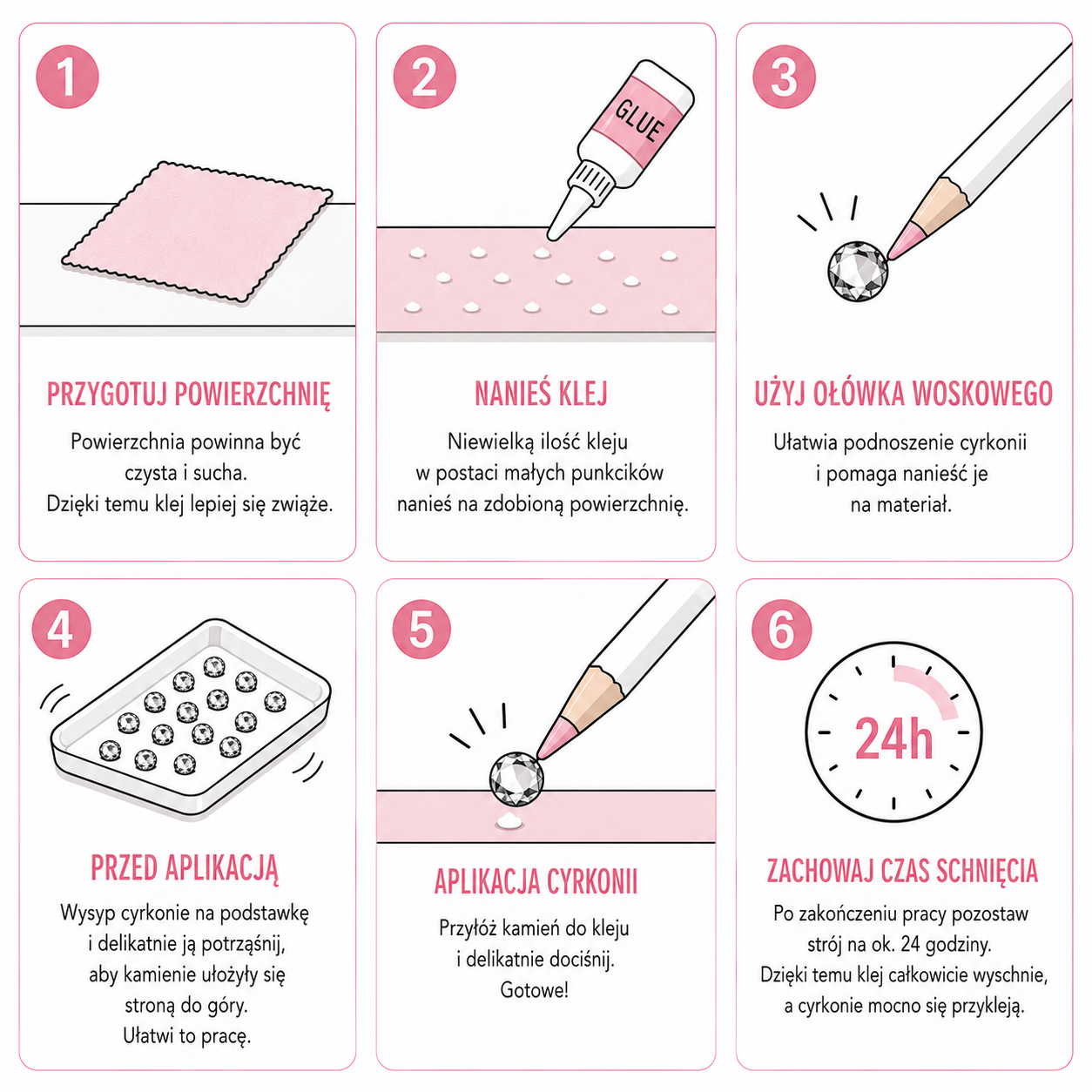 1

PRZYGOTUJ POWIERZCHNIĘ

Powierzchnia powinna być czysta i sucha. Dzięki temu klej lepiej się zwiąże.

2

GLUE

NANIEŚ KLEJ

Niewielką ilość kleju w postaci małych punkcików nanieś na zdobioną powierzchnię.

3

UŻYJ OŁÓWKA WOSKOWEGO

Ułatwia podnoszenie cyrkonii i pomaga nanieść je na materiał.

4

PRZED APLIKACJĄ

Wysyp cyrkonie na podstawkę i delikatnie ją potrząśnij, aby kamienie ułożyły się stroną do góry. Ułatwi to pracę.

5

APLIKACJA CYRKONII

Przyłóż kamień do kleju i delikatnie dociśnij. Gotowe!

6

24h

ZACHOWAJ CZAS SCHNIĘCIA

Po zakończeniu pracy pozostaw strój na ok. 24 godziny. Dzięki temu klej całkowicie wyschnie, a cyrkonie mocno się przykleją.